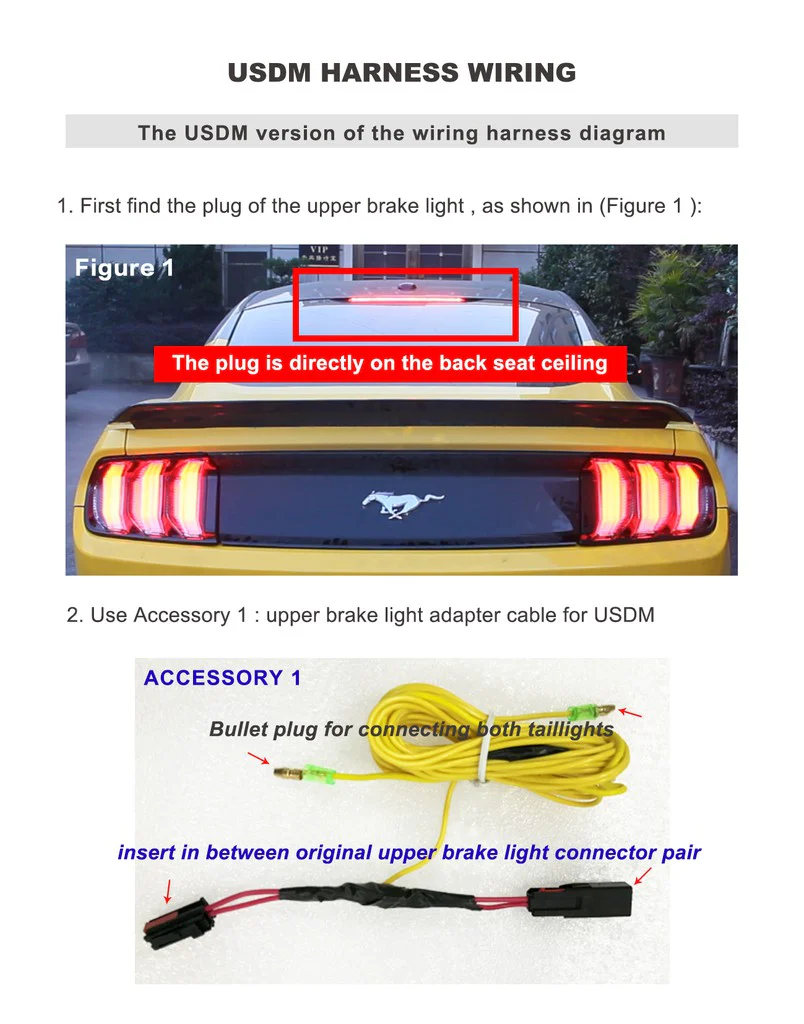 USDM HARNESS WIRING

The USDM version of the wiring harness diagram

1. First find the plug of the upper brake light , as shown in (Figure 1 ):

Figure 1

VIP

The plug is directly on the back seat ceiling

2. Use Accessory 1 : upper brake light adapter cable for USDM

ACCESSORY 1

Bullet plug for connecting both taillights

insert in between original upper brake light connector pair