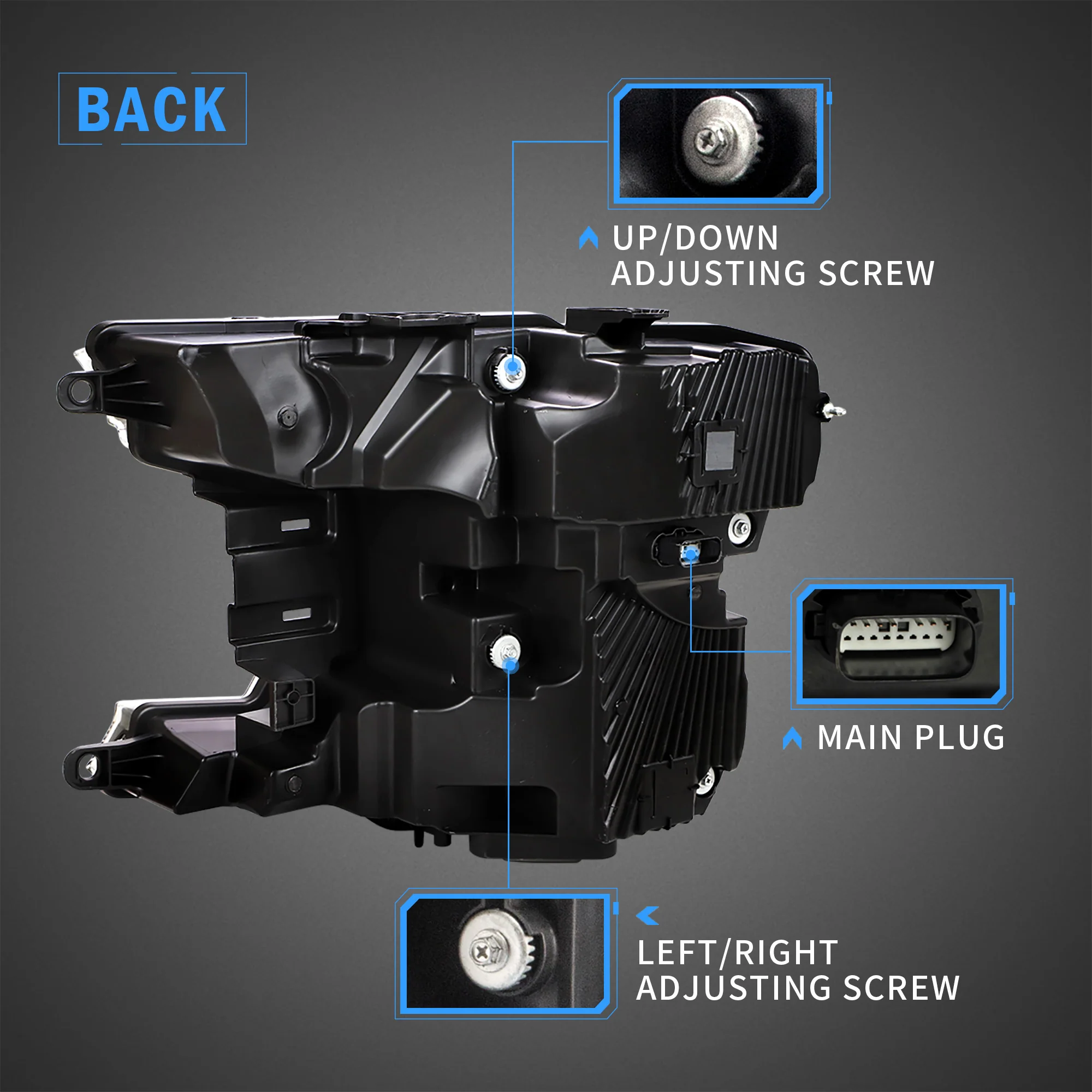 BACK

UP/DOWN ADJUSTING SCREW

MAIN PLUG

LEFT/RIGHT ADJUSTING SCREW