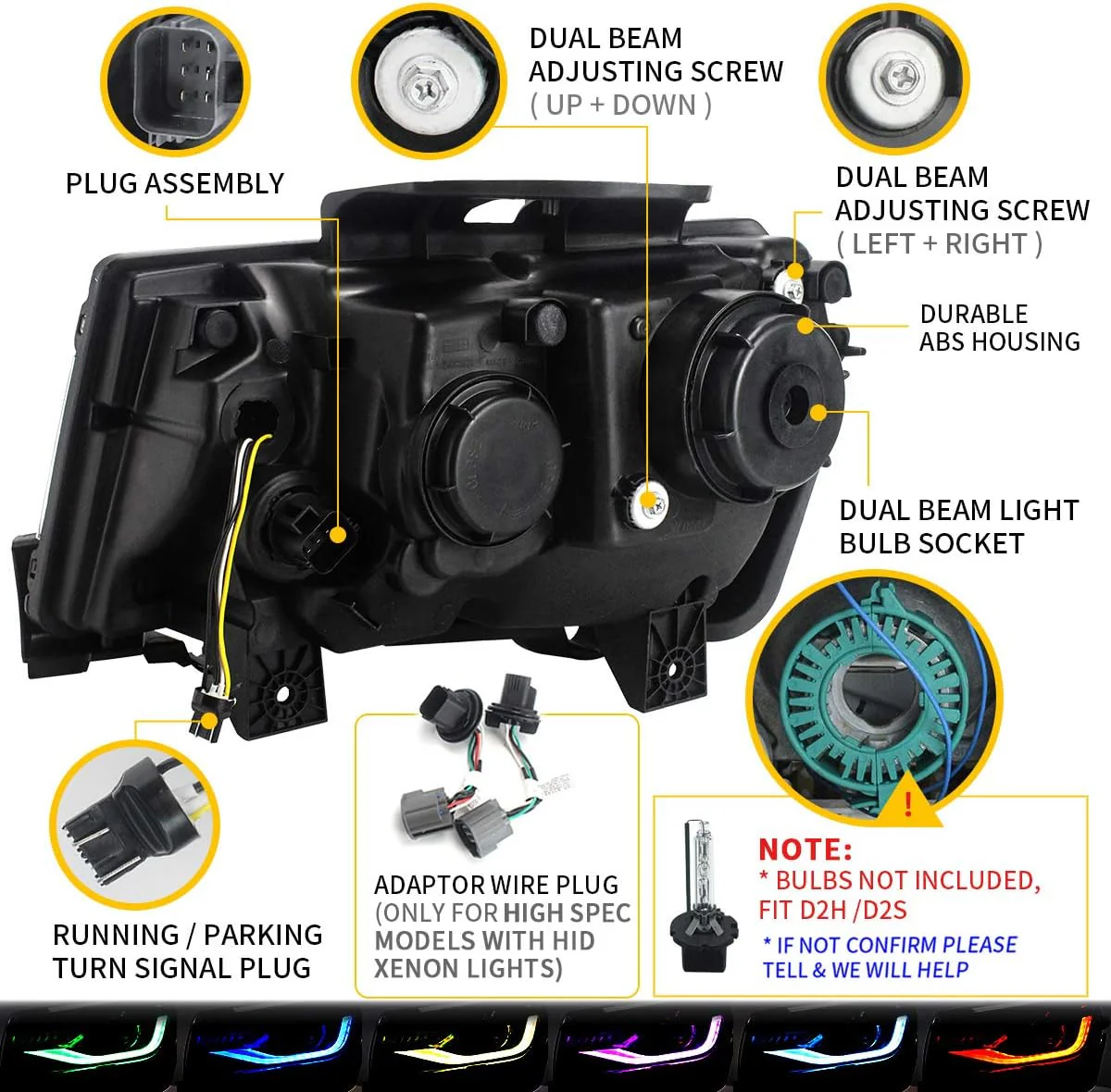 PLUG ASSEMBLY

DUAL BEAM ADJUSTING SCREW ( UP + DOWN )

DUAL BEAM ADJUSTING SCREW ( LEFT + RIGHT )

DURABLE ABS HOUSING

DUAL BEAM LIGHT BULB SOCKET

RUNNING / PARKING TURN SIGNAL PLUG

ADAPTOR WIRE PLUG (ONLY FOR HIGH SPEC MODELS WITH HID XENON LIGHTS)

!

NOTE:
* BULBS NOT INCLUDED, FIT D2H /D2S
* IF NOT CONFIRM PLEASE TELL & WE WILL HELP