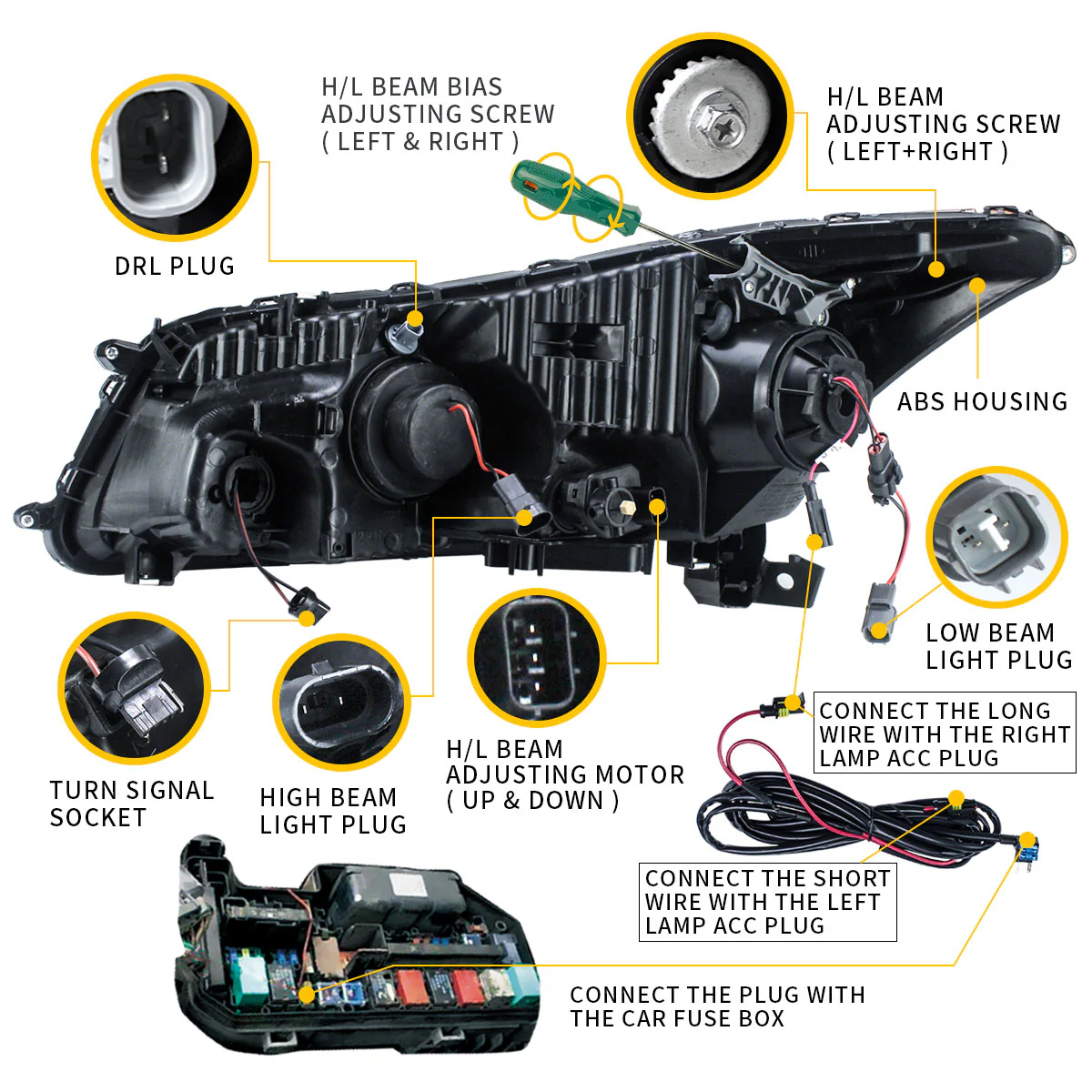 H/L BEAM BIAS ADJUSTING SCREW ( LEFT & RIGHT )

H/L BEAM ADJUSTING SCREW ( LEFT+RIGHT )

DRL PLUG

ABS HOUSING

LOW BEAM LIGHT PLUG

TURN SIGNAL SOCKET

HIGH BEAM LIGHT PLUG

H/L BEAM ADJUSTING MOTOR ( UP & DOWN )

CONNECT THE LONG WIRE WITH THE RIGHT LAMP ACC PLUG

CONNECT THE SHORT WIRE WITH THE LEFT LAMP ACC PLUG

CONNECT THE PLUG WITH THE CAR FUSE BOX