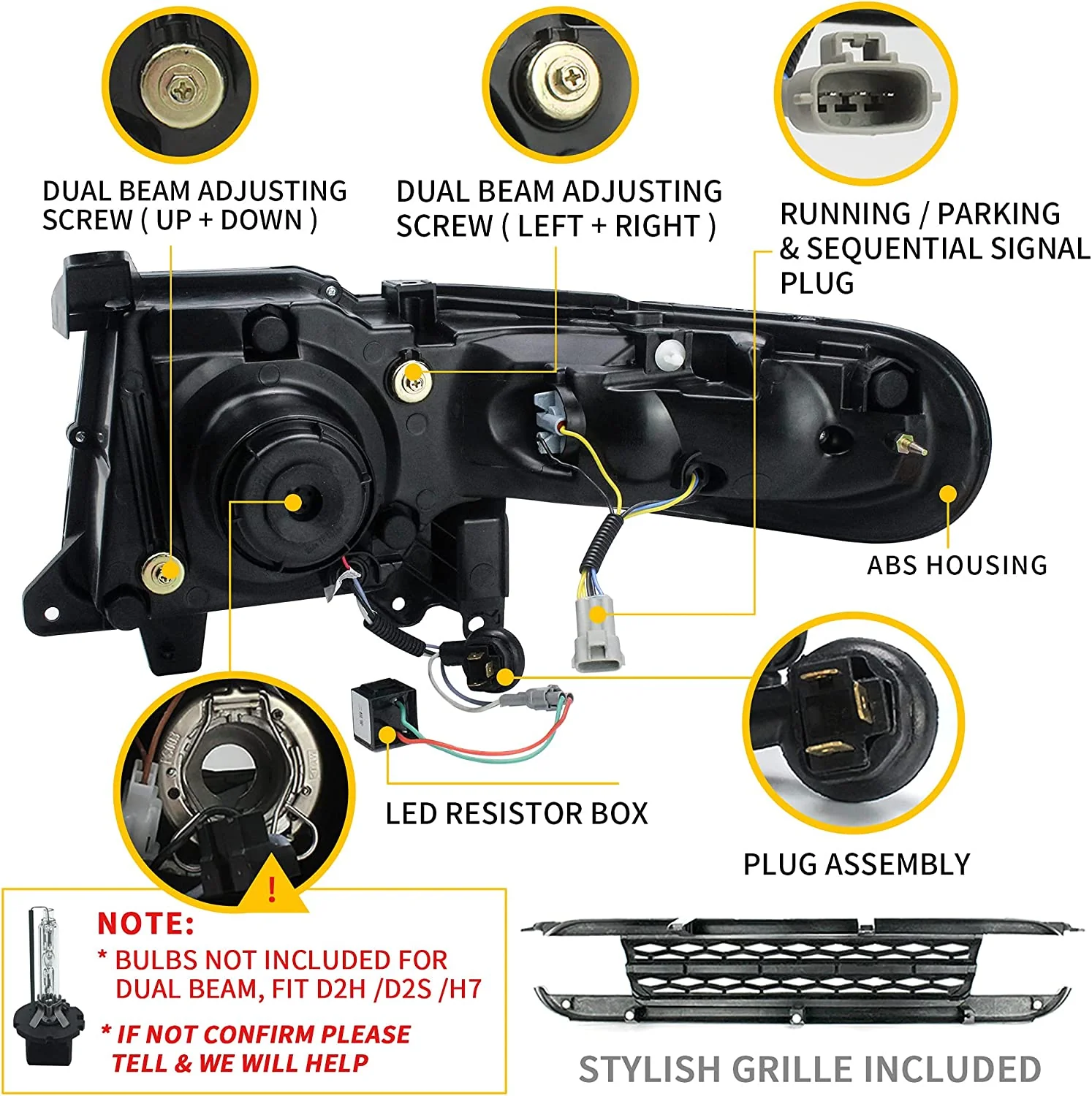 DUAL BEAM ADJUSTING SCREW ( UP + DOWN )

DUAL BEAM ADJUSTING SCREW ( LEFT + RIGHT )

RUNNING / PARKING & SEQUENTIAL SIGNAL PLUG

ABS HOUSING

LED RESISTOR BOX

PLUG ASSEMBLY

!

NOTE:
* BULBS NOT INCLUDED FOR DUAL BEAM, FIT D2H /D2S /H7

* IF NOT CONFIRM PLEASE TELL & WE WILL HELP

STYLISH GRILLE INCLUDED