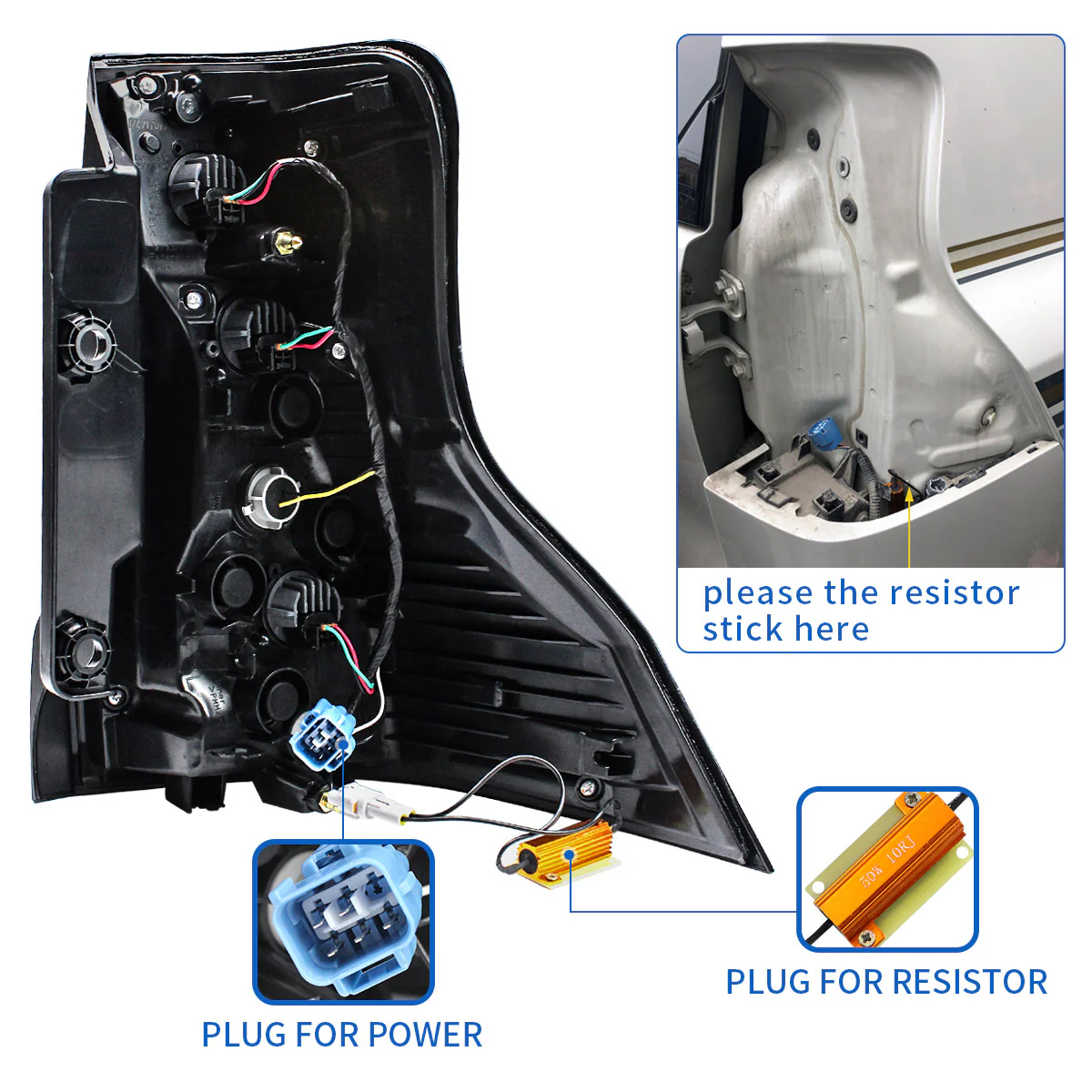 please the resistor stick here

50W 10RJ

PLUG FOR RESISTOR

PLUG FOR POWER