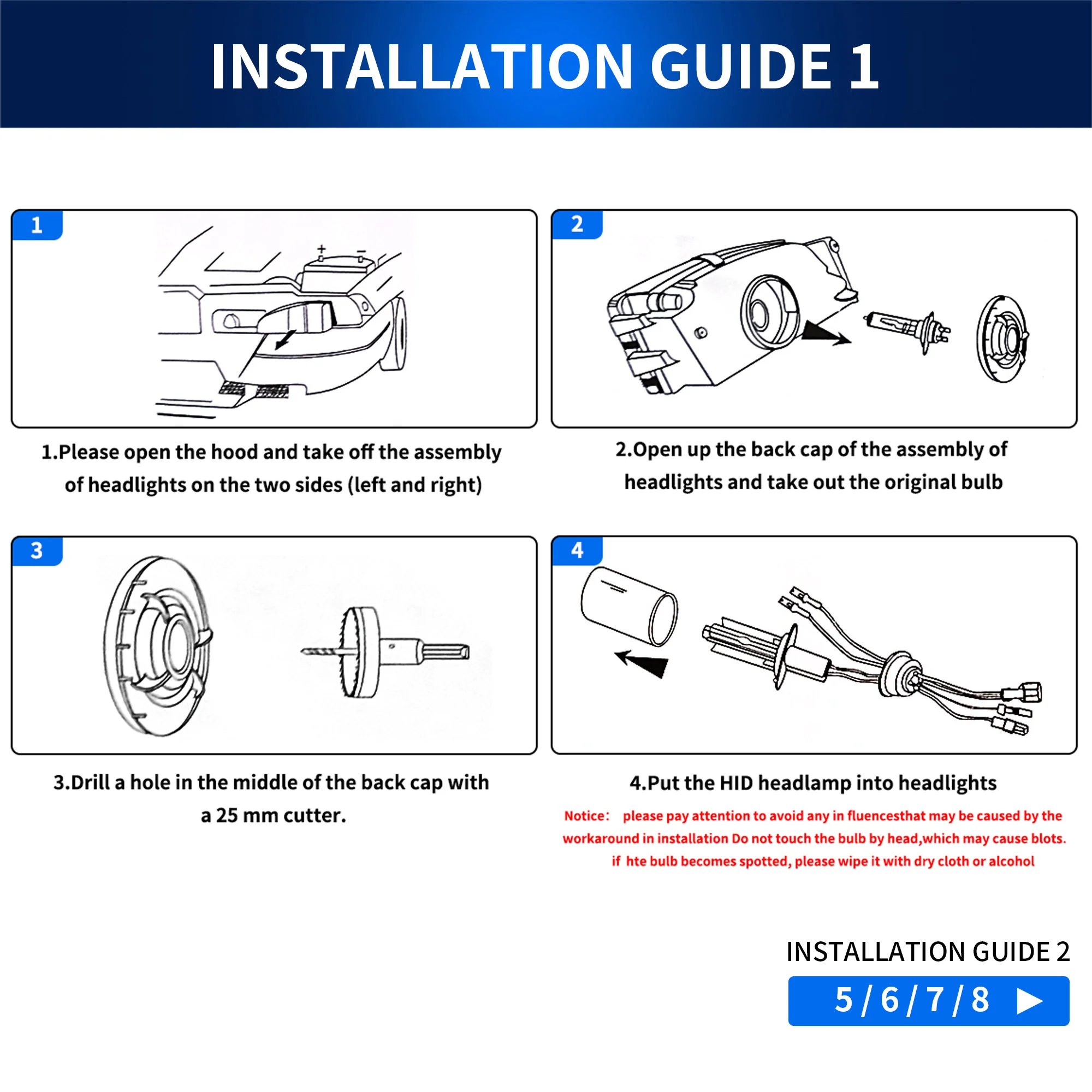 INSTALLATION GUIDE 1

1

+ −

1.Please open the hood and take off the assembly of headlights on the two sides (left and right)

2

2.Open up the back cap of the assembly of headlights and take out the original bulb

3

3.Drill a hole in the middle of the back cap with a 25 mm cutter.

4

4.Put the HID headlamp into headlights

Notice: please pay attention to avoid any in fluencesthat may be caused by the workaround in installation Do not touch the bulb by head,which may cause blots. if hte bulb becomes spotted, please wipe it with dry cloth or alcohol

INSTALLATION GUIDE 2

5 / 6 / 7 / 8 ▶